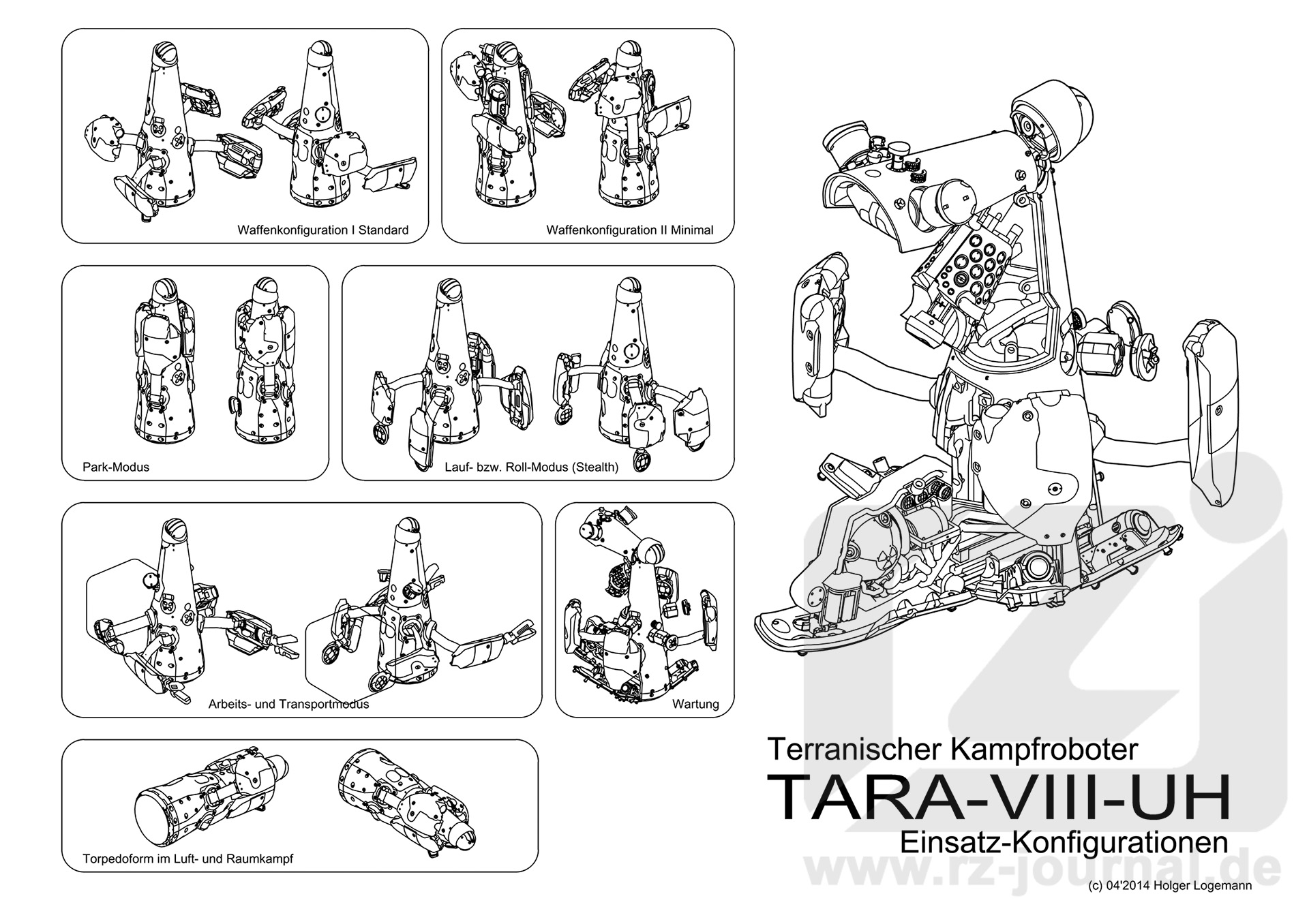 Waffenkonfiguration I Standard

Waffenkonfiguration II Minimal

Park-Modus

Lauf- bzw. Roll-Modus (Stealth)

Arbeits- und Transportmodus

Wartung

Torpedoform im Luft- und Raumkampf

Terranischer Kampfroboter
TARA-VIII-UH
Einsatz-Konfigurationen

rz
www.rz-journal.de

(c) 04'2014 Holger Logemann