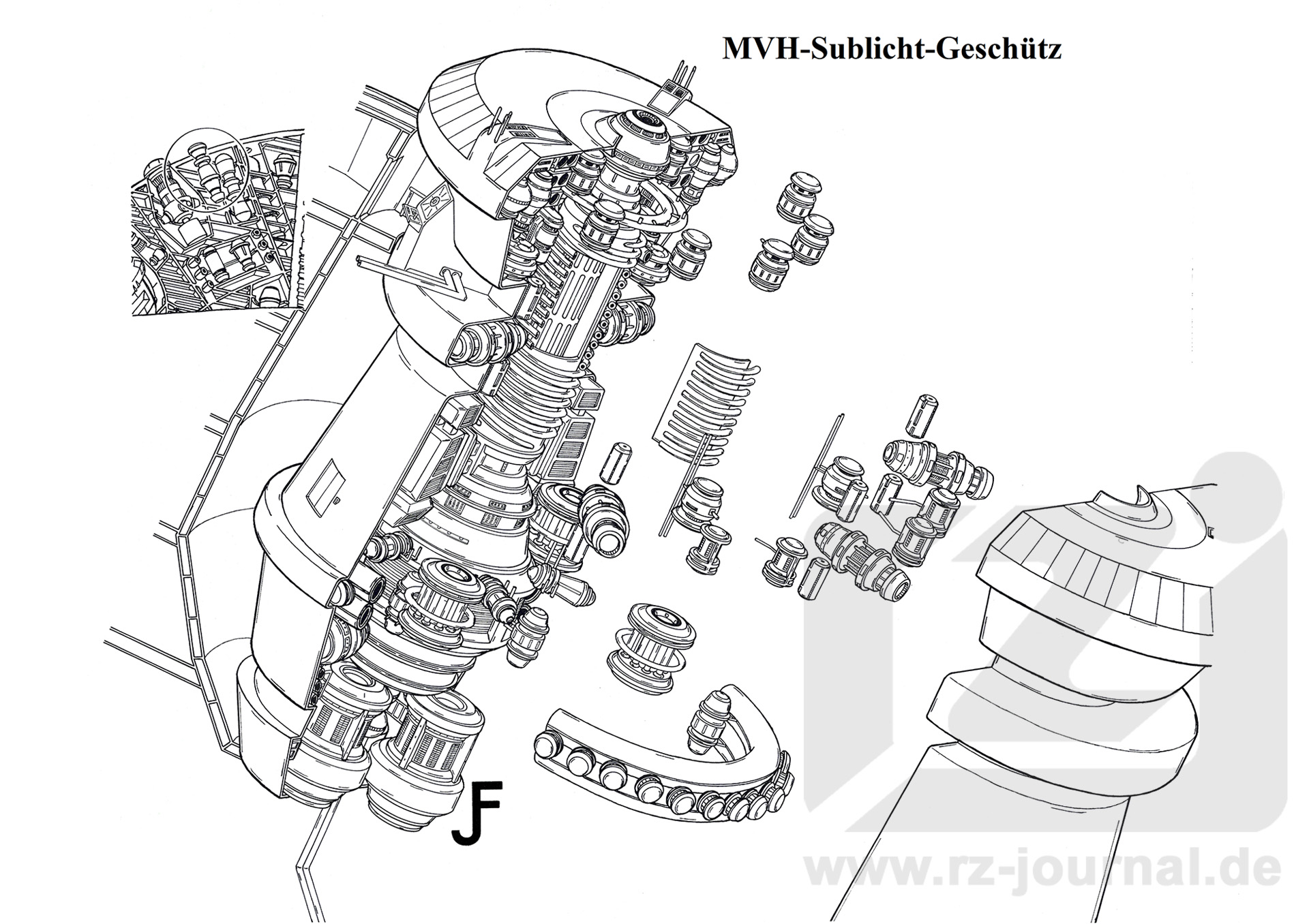 MVH-Sublicht-Geschütz

JF

rz

www.rz-journal.de