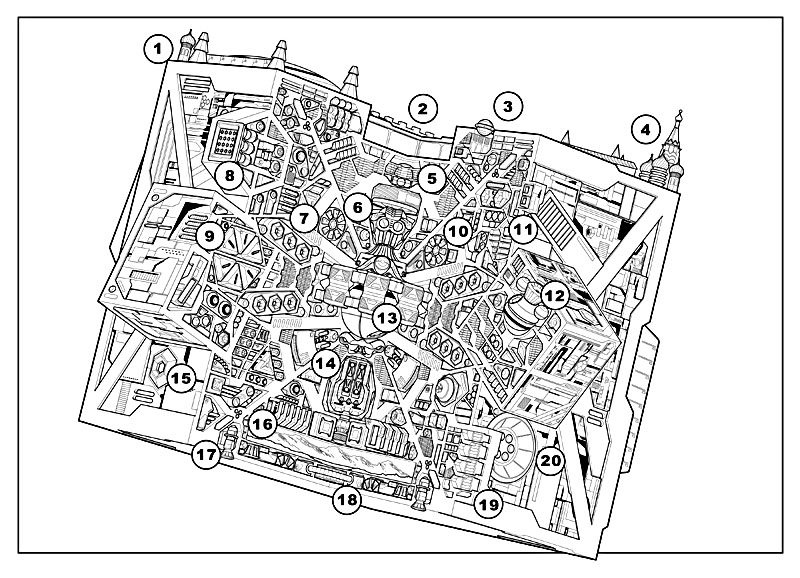 1
2
3
4
5
6
7
8
9
10
11
12
13
14
15
16
17
18
19
20