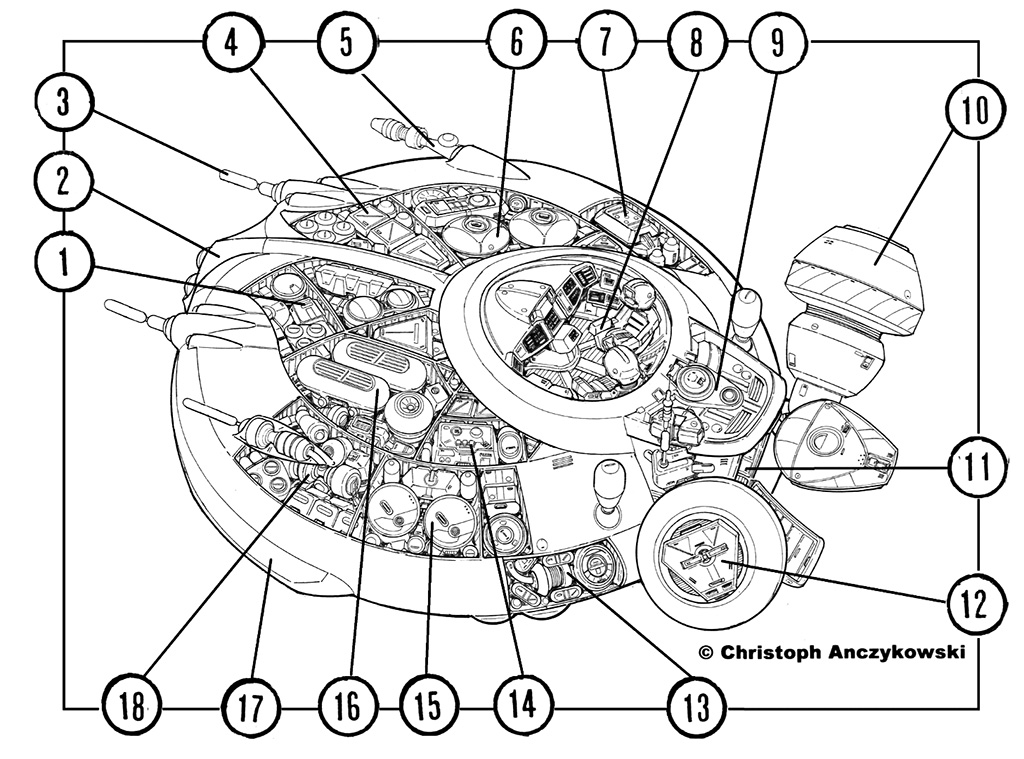 4
5
6
7
8
9
3
2
1
10
11
12
© Christoph Anczykowski
18
17
16
15
14
13