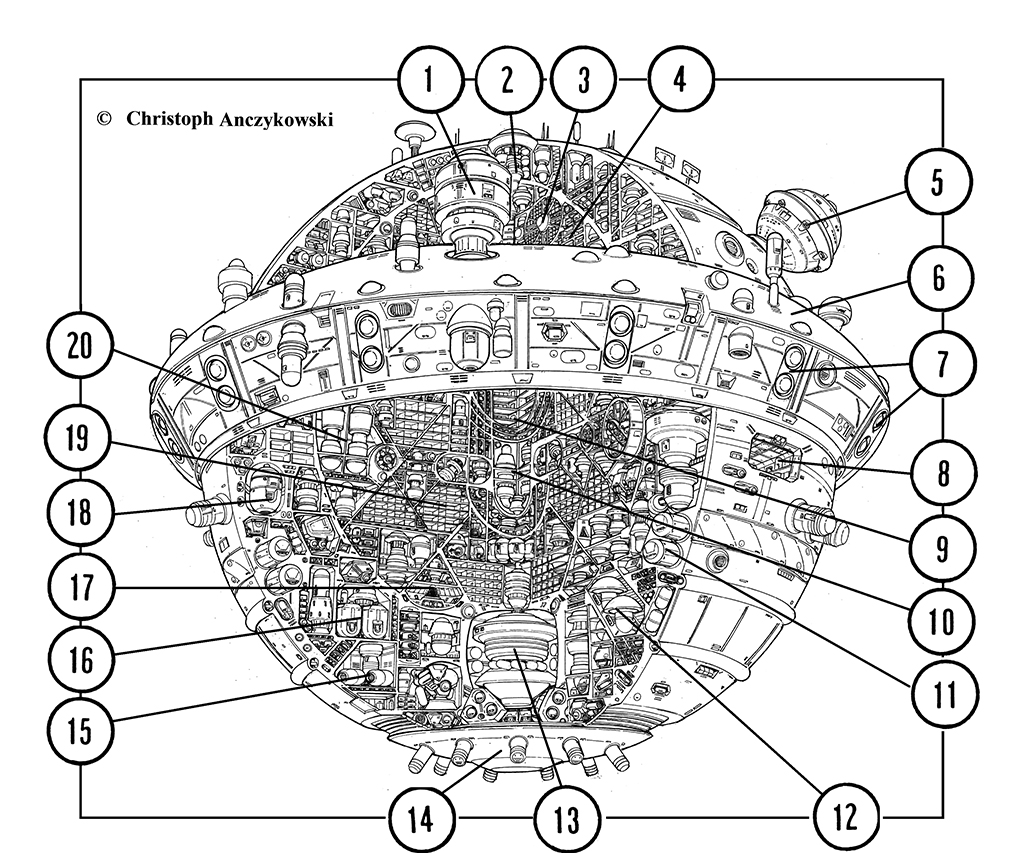 © Christoph Anczykowski

1
2
3
4
5
6
7
8
9
10
11
12
13
14
15
16
17
18
19
20